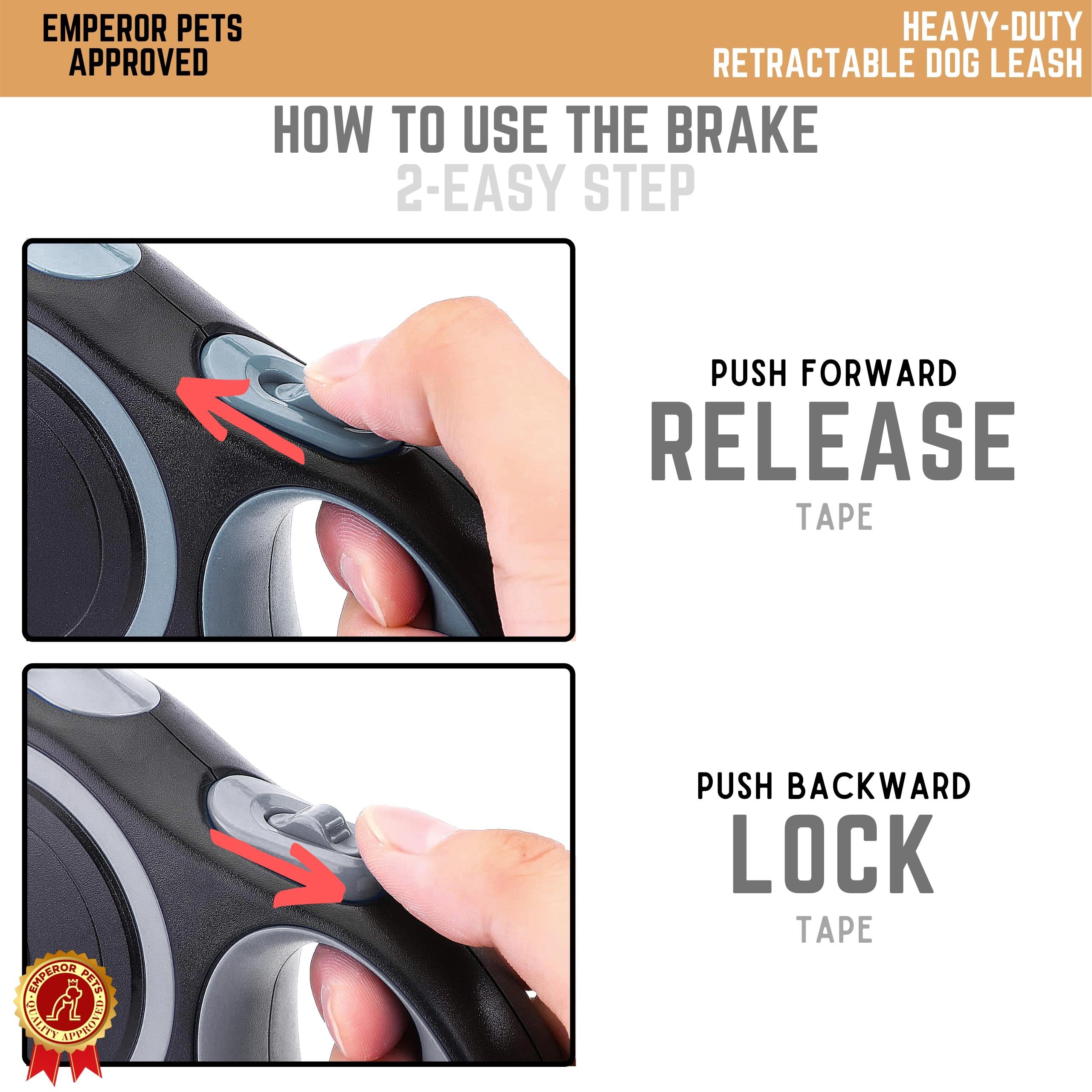 EMPEROR PETS APPROVED

HEAVY-DUTY RETRACTABLE DOG LEASH

HOW TO USE THE BRAKE

2-EASY STEP

PUSH FORWARD

RELEASE

TAPE

PUSH BACKWARD

LOCK

TAPE

EMPEROR PETS

QUALITY APPROVED